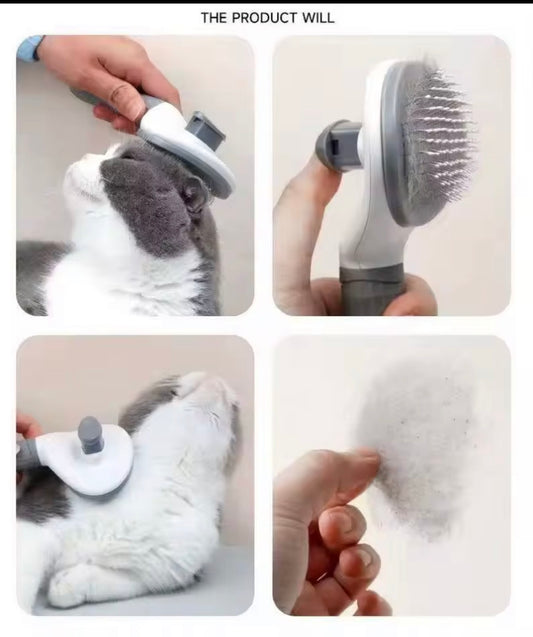 THE PRODUCT WILL