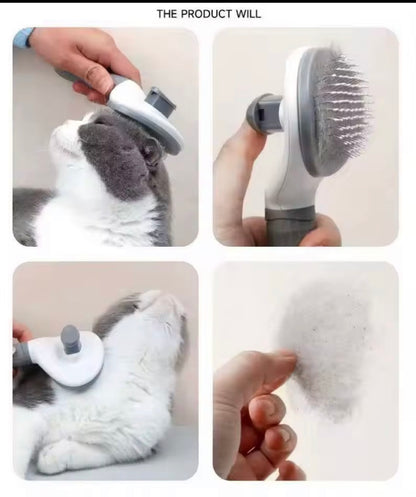 THE PRODUCT WILL